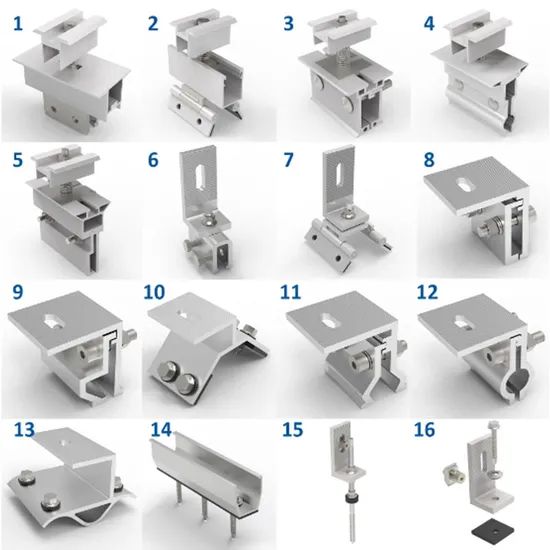 1
2
3
4
5
6
7
8
9
10
11
12
13
14
15
16