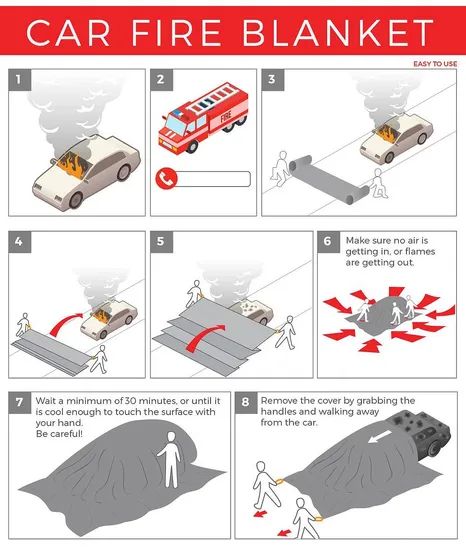 CAR FIRE BLANKET

EASY TO USE

1

2

FIRE

3

4

5

6

Make sure no air is getting in, or flames are getting out.

7

Wait a minimum of 30 minutes, or until it is cool enough to touch the surface with your hand.
Be careful!

8

Remove the cover by grabbing the handles and walking away from the car.