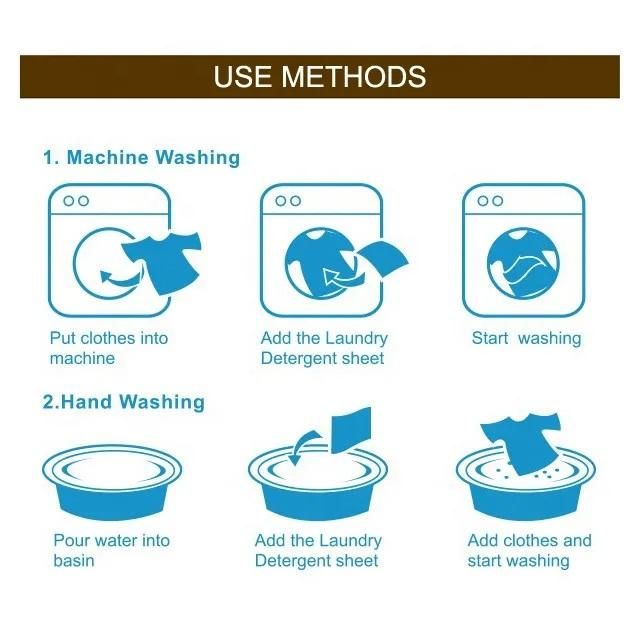 USE METHODS

1. Machine Washing

Put clothes into machine

Add the Laundry Detergent sheet

Start washing

2.Hand Washing

Pour water into basin

Add the Laundry Detergent sheet

Add clothes and start washing