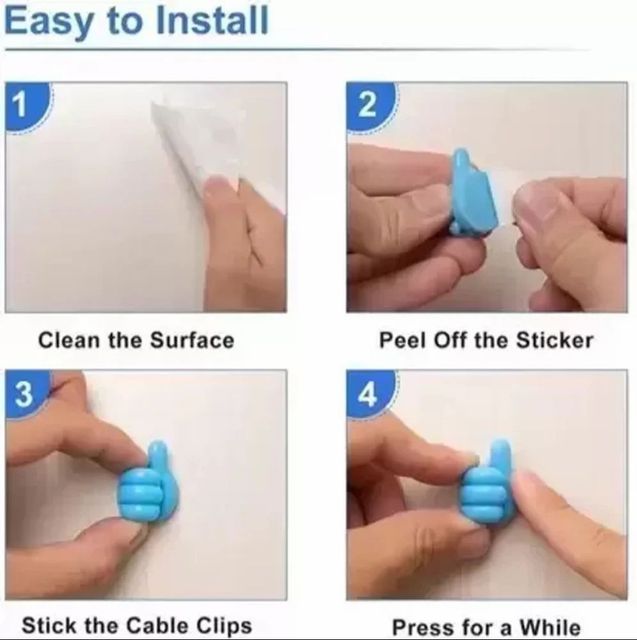 Easy to Install

1

Clean the Surface

2

Peel Off the Sticker

3

Stick the Cable Clips

4

Press for a While