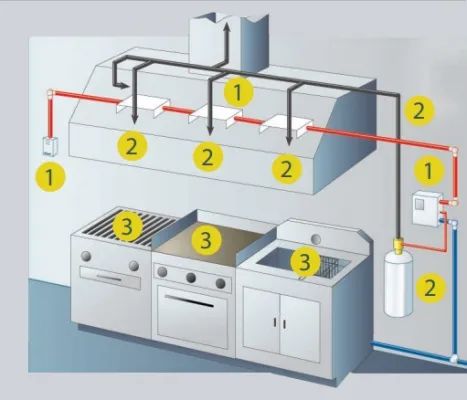 1
2
2
2
2
1
1
3
3
3
2