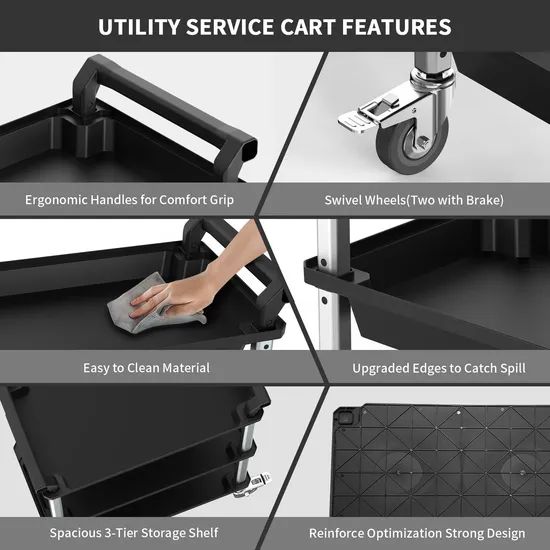 UTILITY SERVICE CART FEATURES

Ergonomic Handles for Comfort Grip

Swivel Wheels(Two with Brake)

Easy to Clean Material

Upgraded Edges to Catch Spill

Spacious 3-Tier Storage Shelf

Reinforce Optimization Strong Design